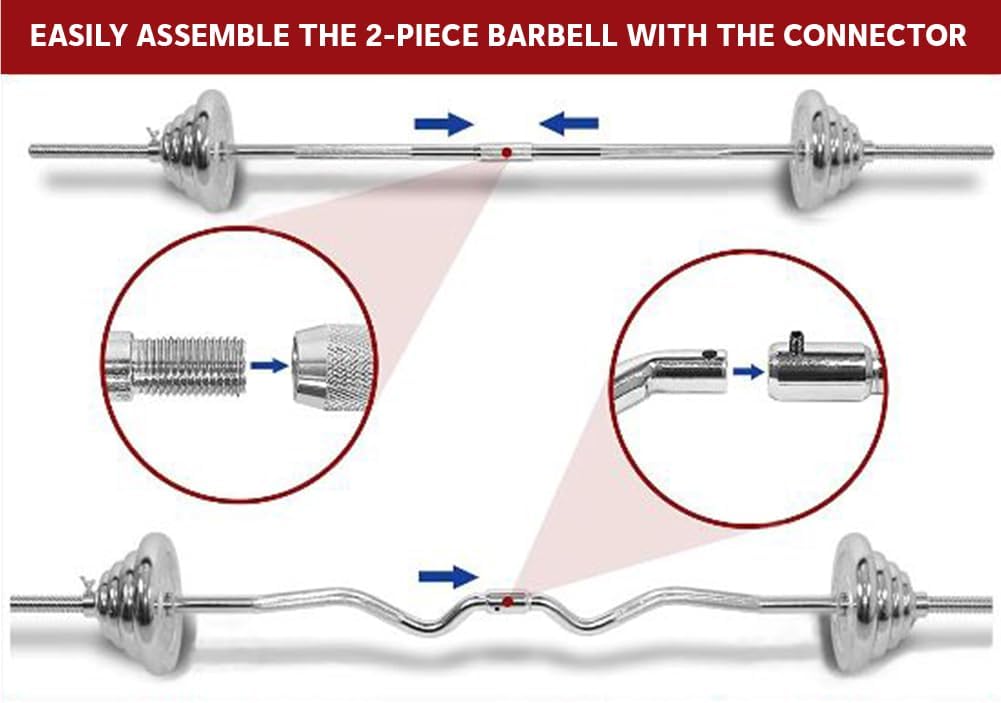 EASILY ASSEMBLE THE 2-PIECE BARBELL WITH THE CONNECTOR