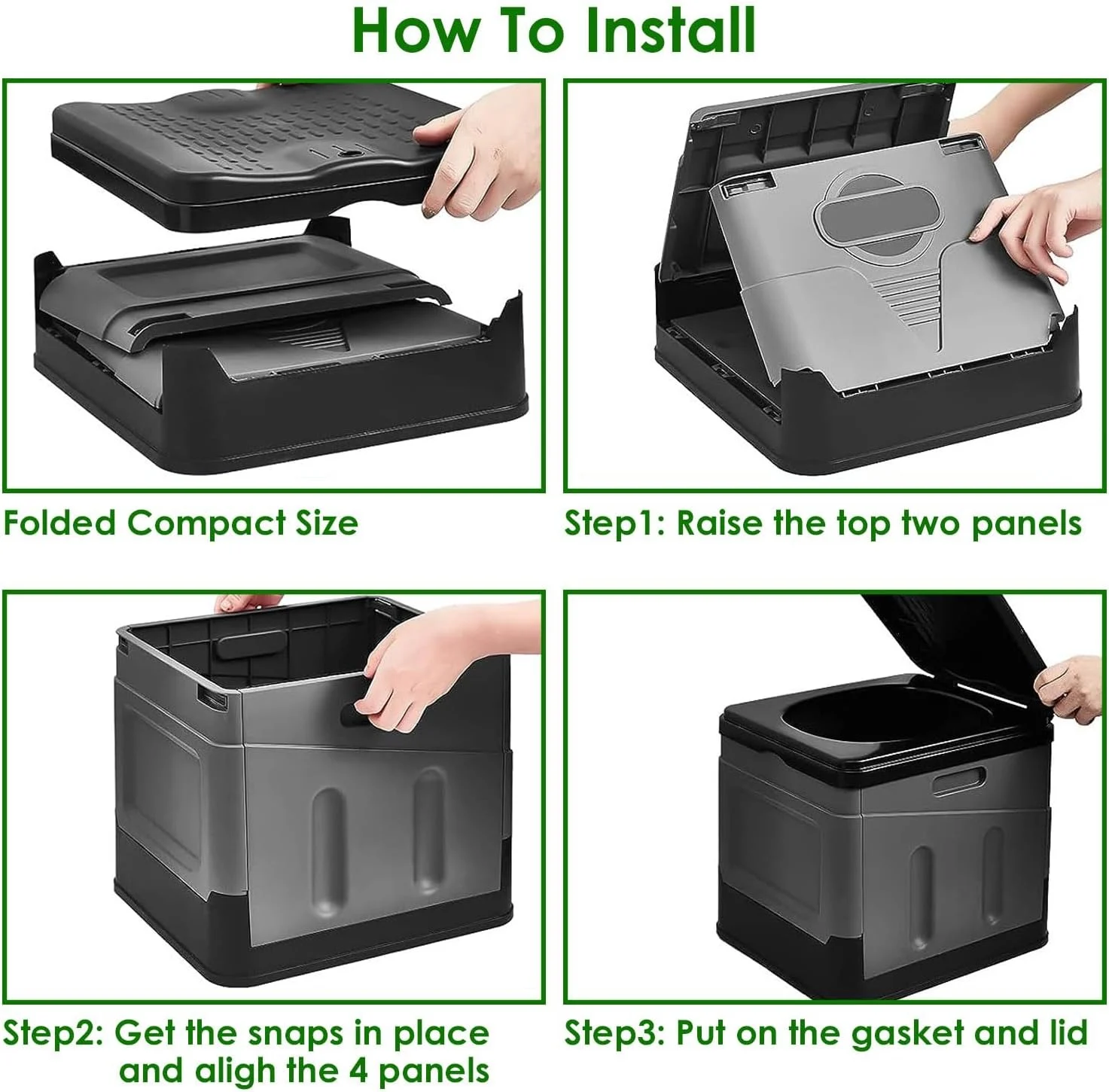 How To Install

Folded Compact Size

Step1: Raise the top two panels

Step2: Get the snaps in place and aligh the 4 panels

Step3: Put on the gasket and lid